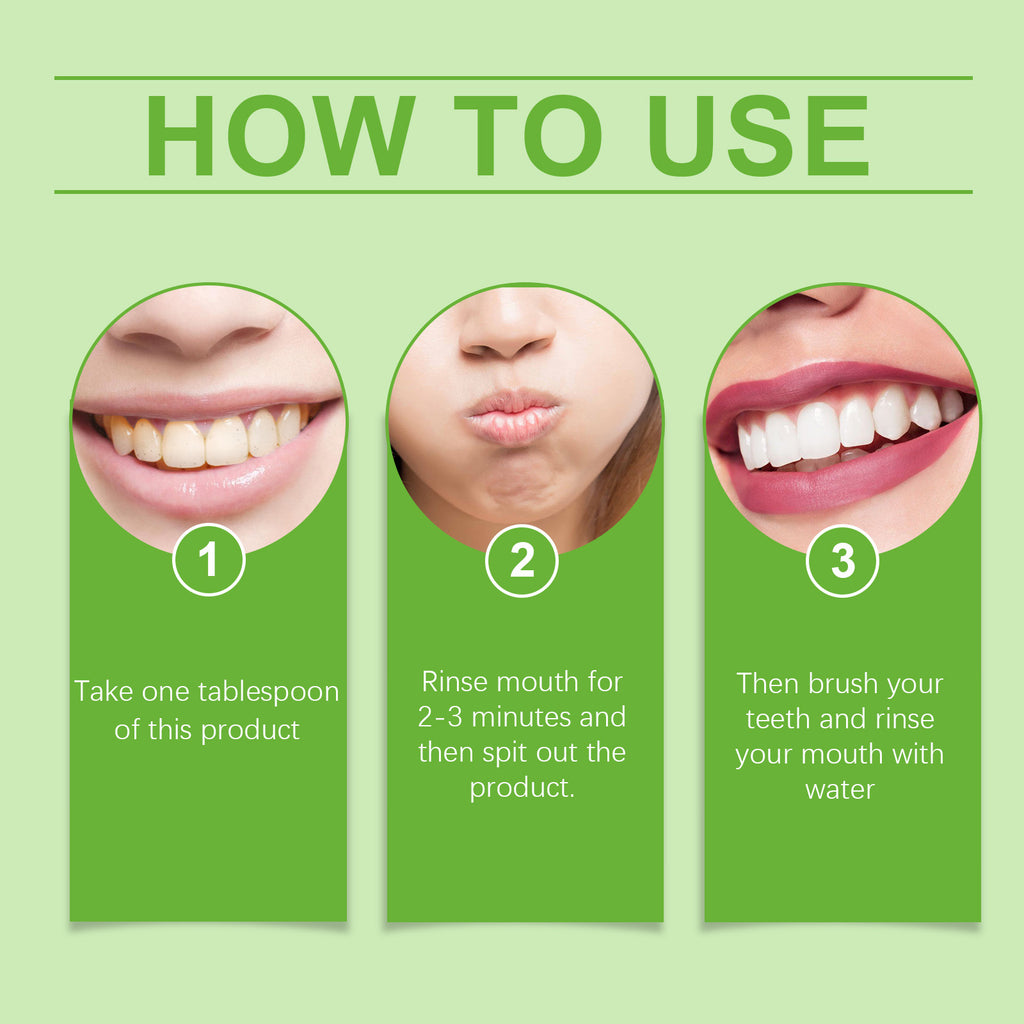 HOW TO USE

1

Take one tablespoon of this product

2

Rinse mouth for 2-3 minutes and then spit out the product.

3

Then brush your teeth and rinse your mouth with water