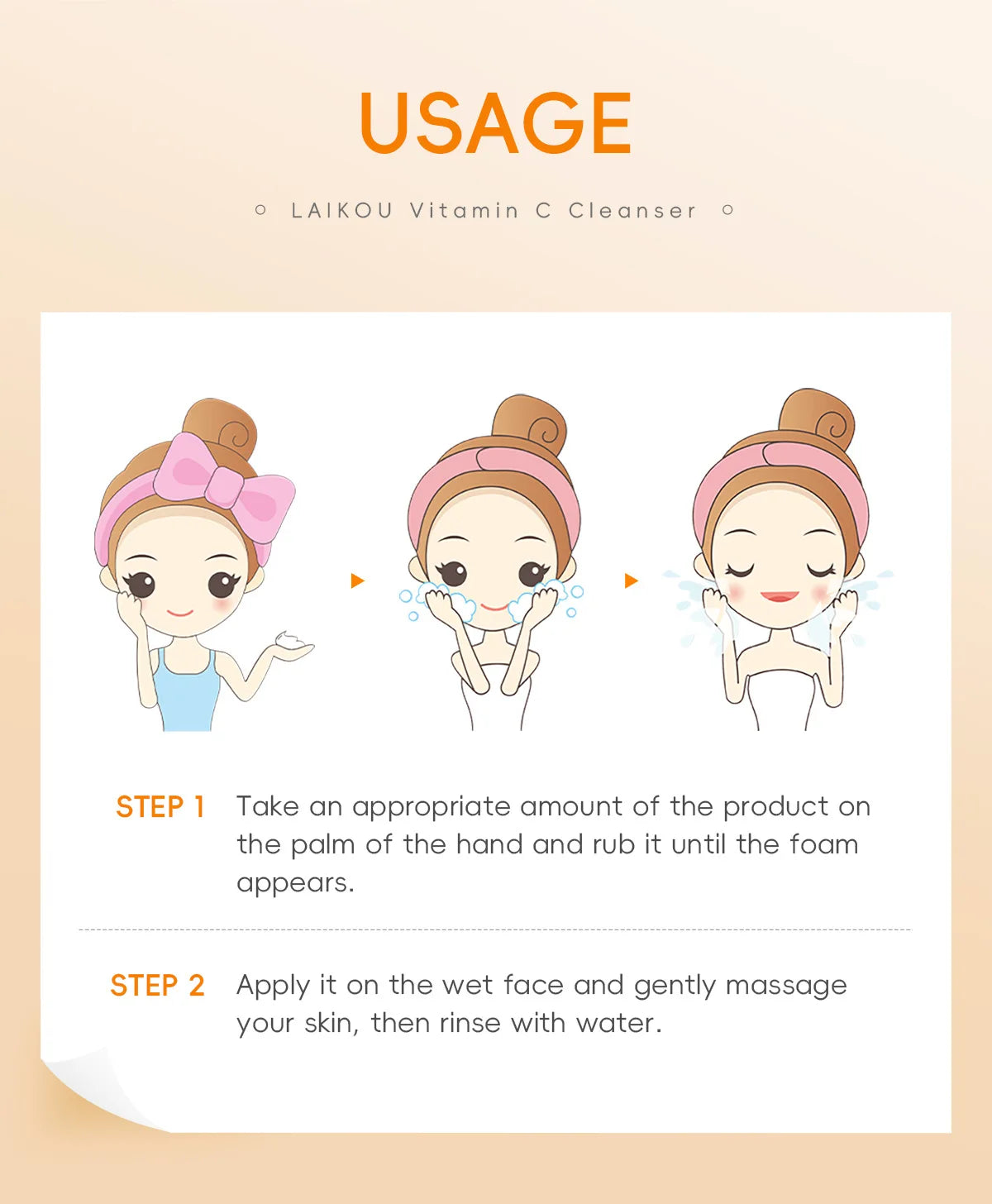 USAGE

LAIKOU Vitamin C Cleanser

STEP 1 Take an appropriate amount of the product on the palm of the hand and rub it until the foam appears.

STEP 2 Apply it on the wet face and gently massage your skin, then rinse with water.