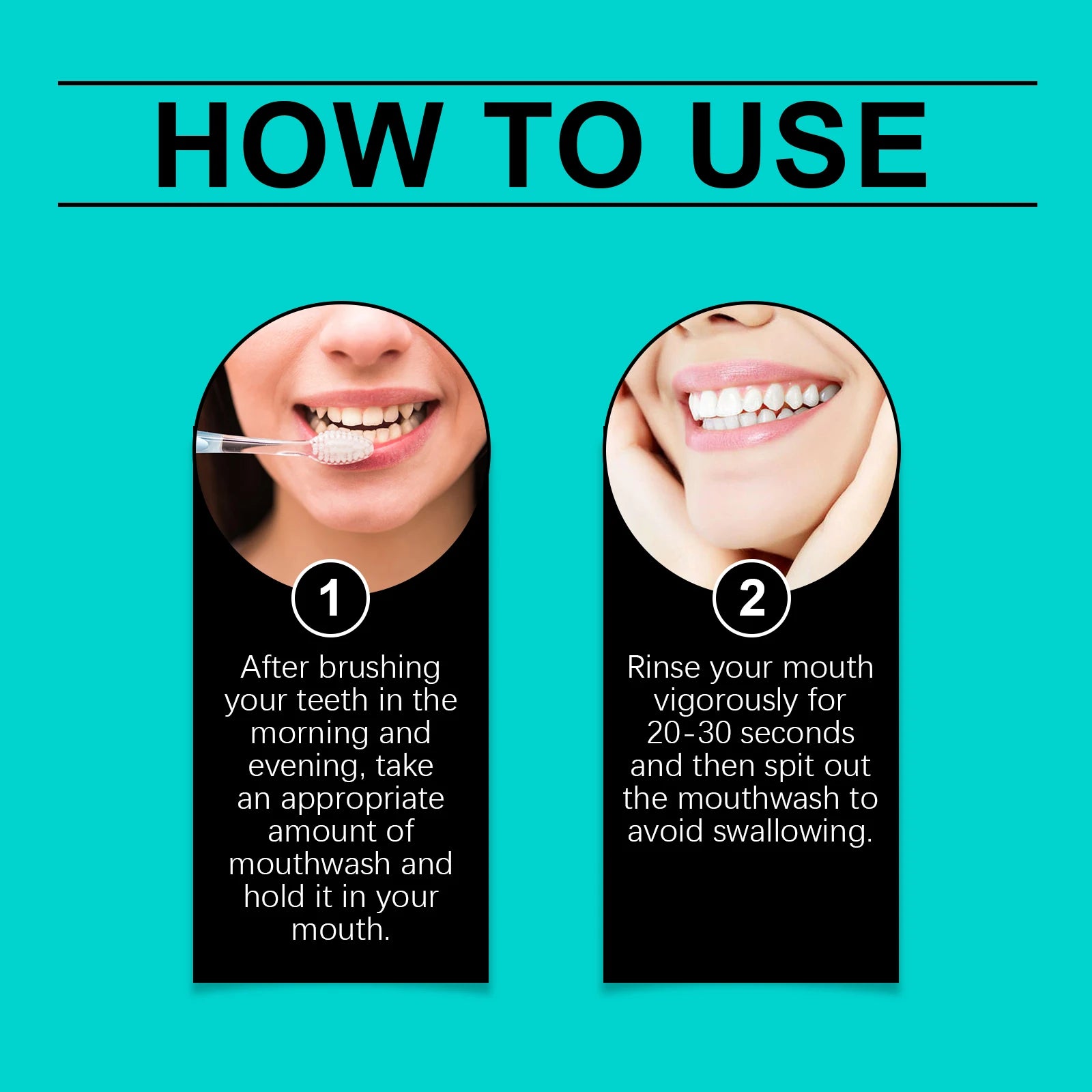 HOW TO USE

1

After brushing your teeth in the morning and evening, take an appropriate amount of mouthwash and hold it in your mouth.

2

Rinse your mouth vigorously for 20-30 seconds and then spit out the mouthwash to avoid swallowing.