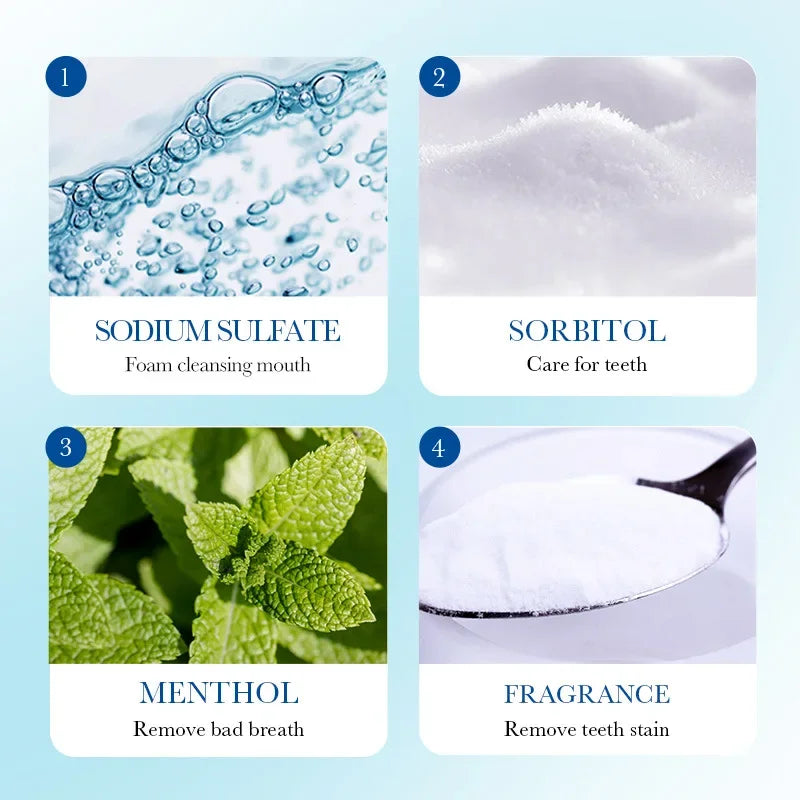 1

SODIUM SULFATE
Foam cleansing mouth

2

SORBITOL
Care for teeth

3

MENTHOL
Remove bad breath

4

FRAGRANCE
Remove teeth stain