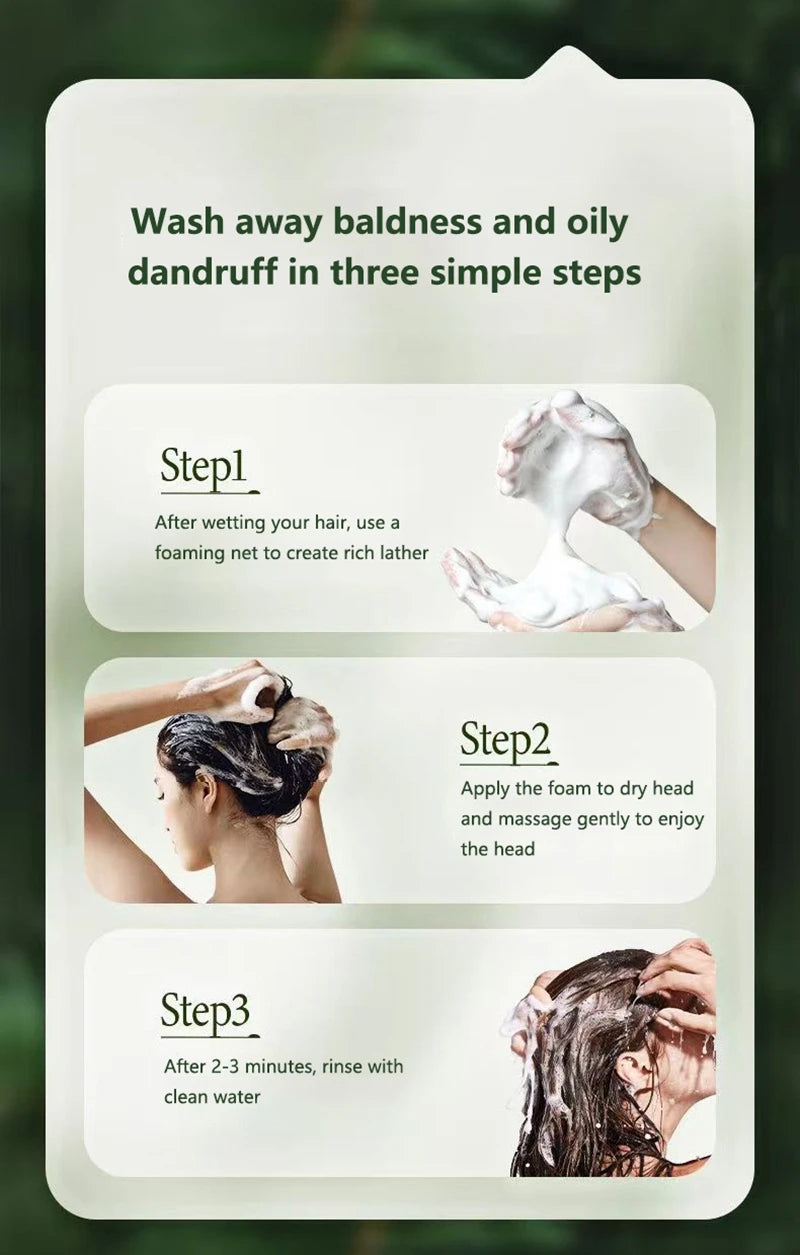 Wash away baldness and oily dandruff in three simple steps

Step1

After wetting your hair, use a foaming net to create rich lather

Step2

Apply the foam to dry head and massage gently to enjoy the head

Step3

After 2-3 minutes, rinse with clean water