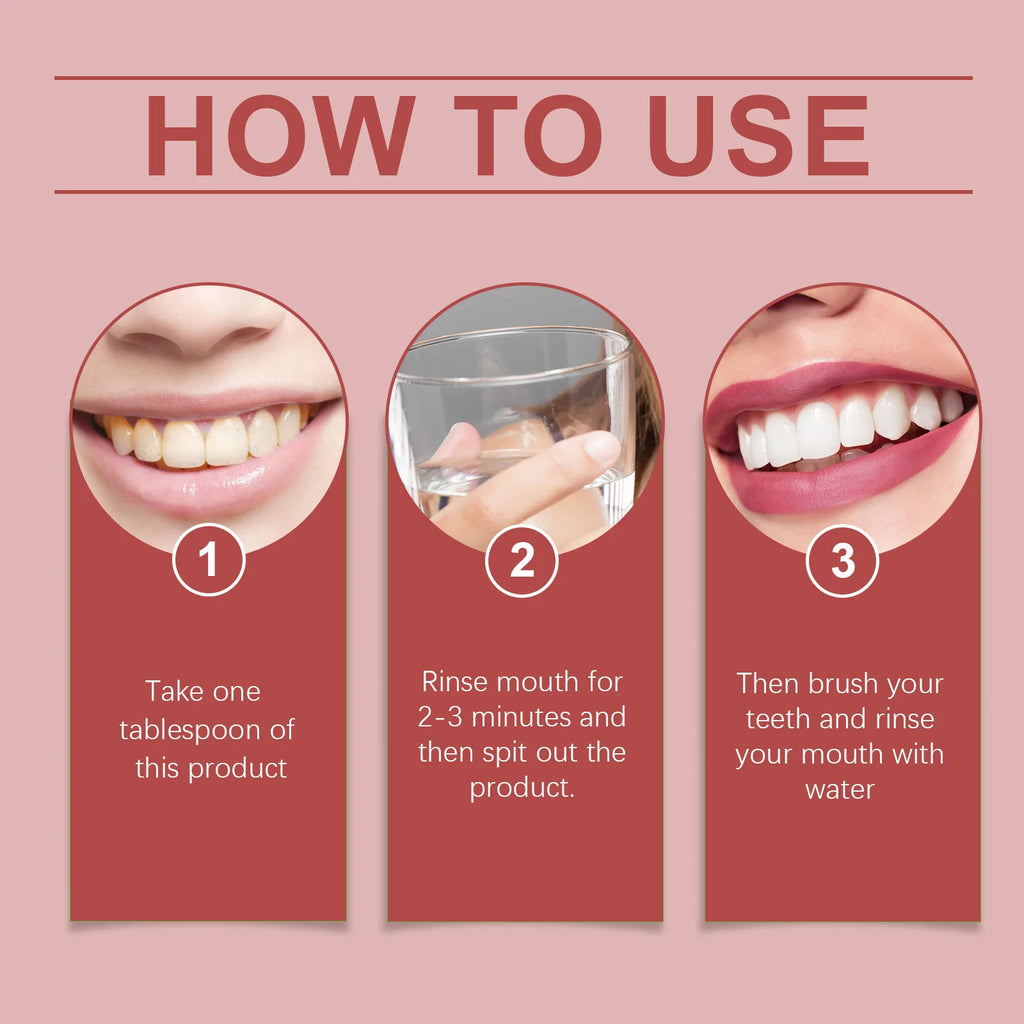 HOW TO USE

1

Take one tablespoon of this product

2

Rinse mouth for 2-3 minutes and then spit out the product.

3

Then brush your teeth and rinse your mouth with water