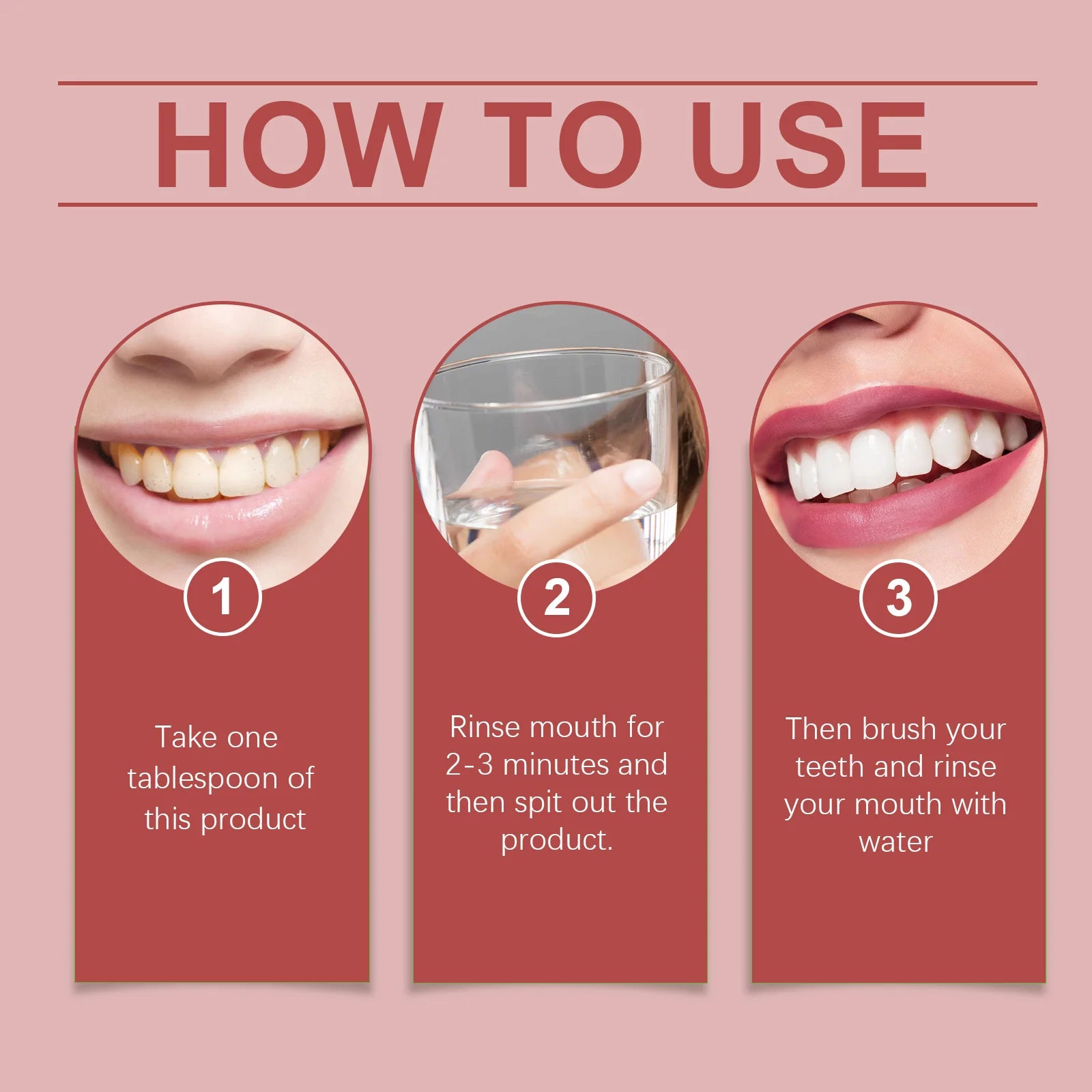 HOW TO USE

1

Take one tablespoon of this product

2

Rinse mouth for 2-3 minutes and then spit out the product.

3

Then brush your teeth and rinse your mouth with water