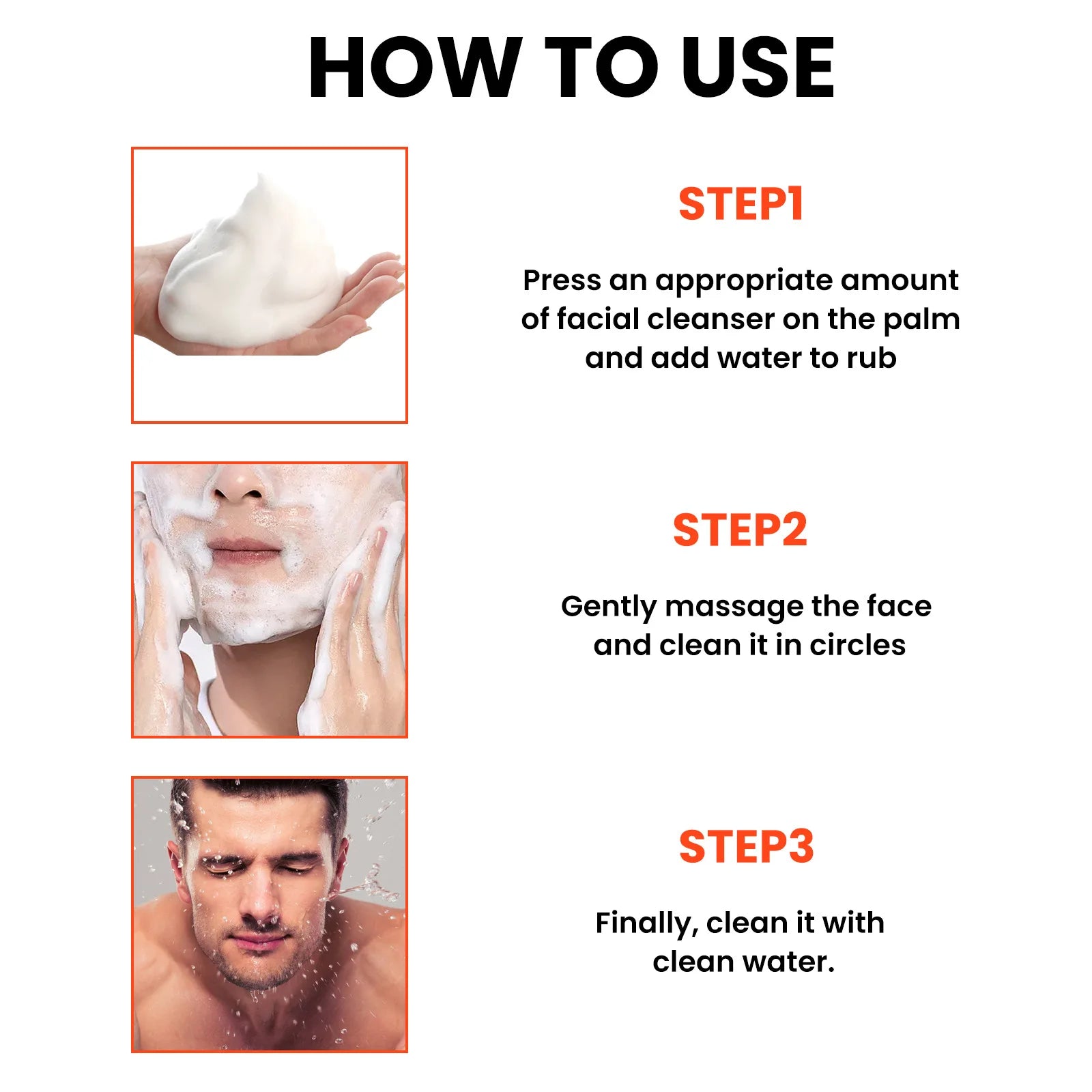 HOW TO USE

STEP1

Press an appropriate amount of facial cleanser on the palm and add water to rub

STEP2

Gently massage the face and clean it in circles

STEP3

Finally, clean it with clean water.