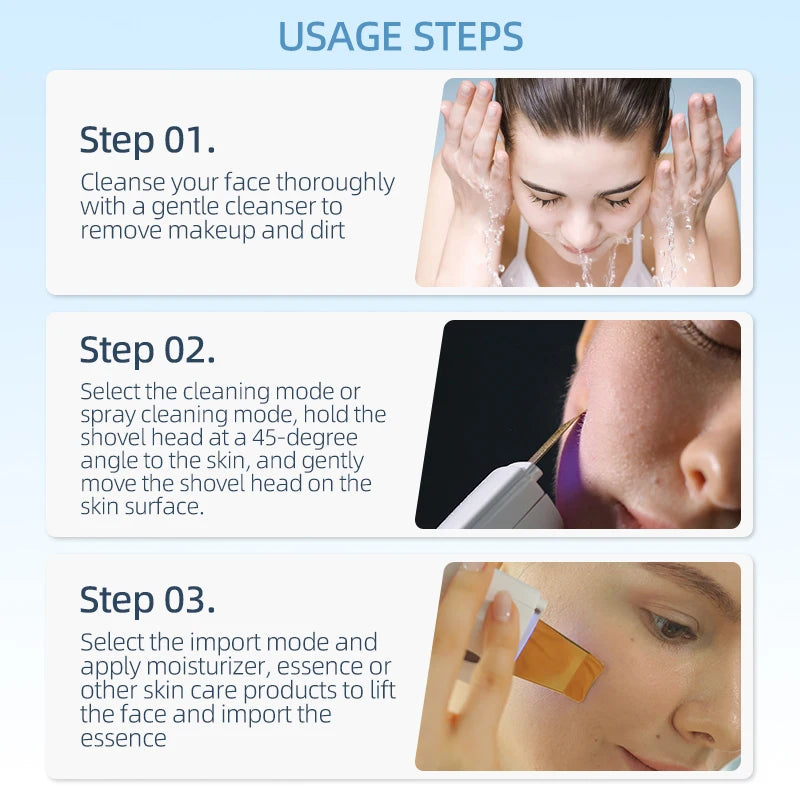 USAGE STEPS

Step 01.

Cleanse your face thoroughly with a gentle cleanser to remove makeup and dirt

Step 02.

Select the cleaning mode or spray cleaning mode, hold the shovel head at a 45-degree angle to the skin, and gently move the shovel head on the skin surface.

Step 03.

Select the import mode and apply moisturizer, essence or other skin care products to lift the face and import the essence