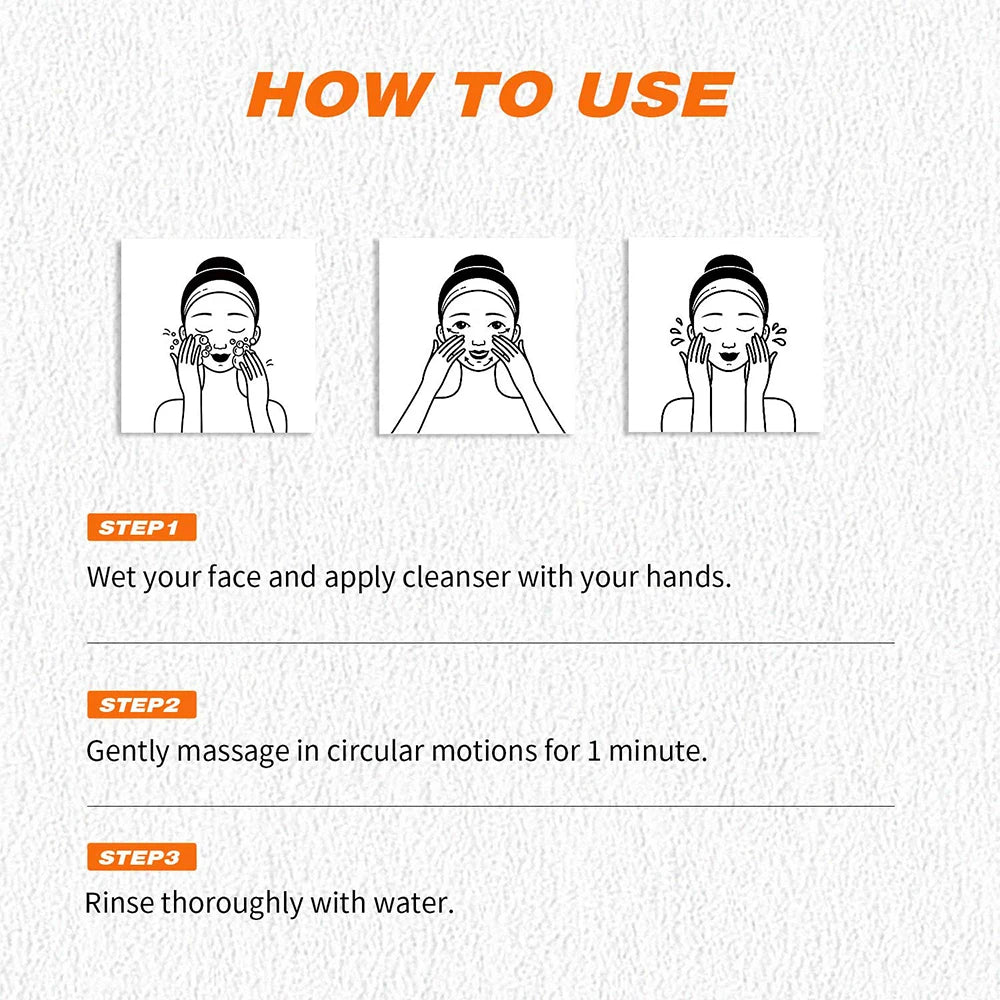 HOW TO USE

STEP1

Wet your face and apply cleanser with your hands.

STEP2

Gently massage in circular motions for 1 minute.

STEP3

Rinse thoroughly with water.