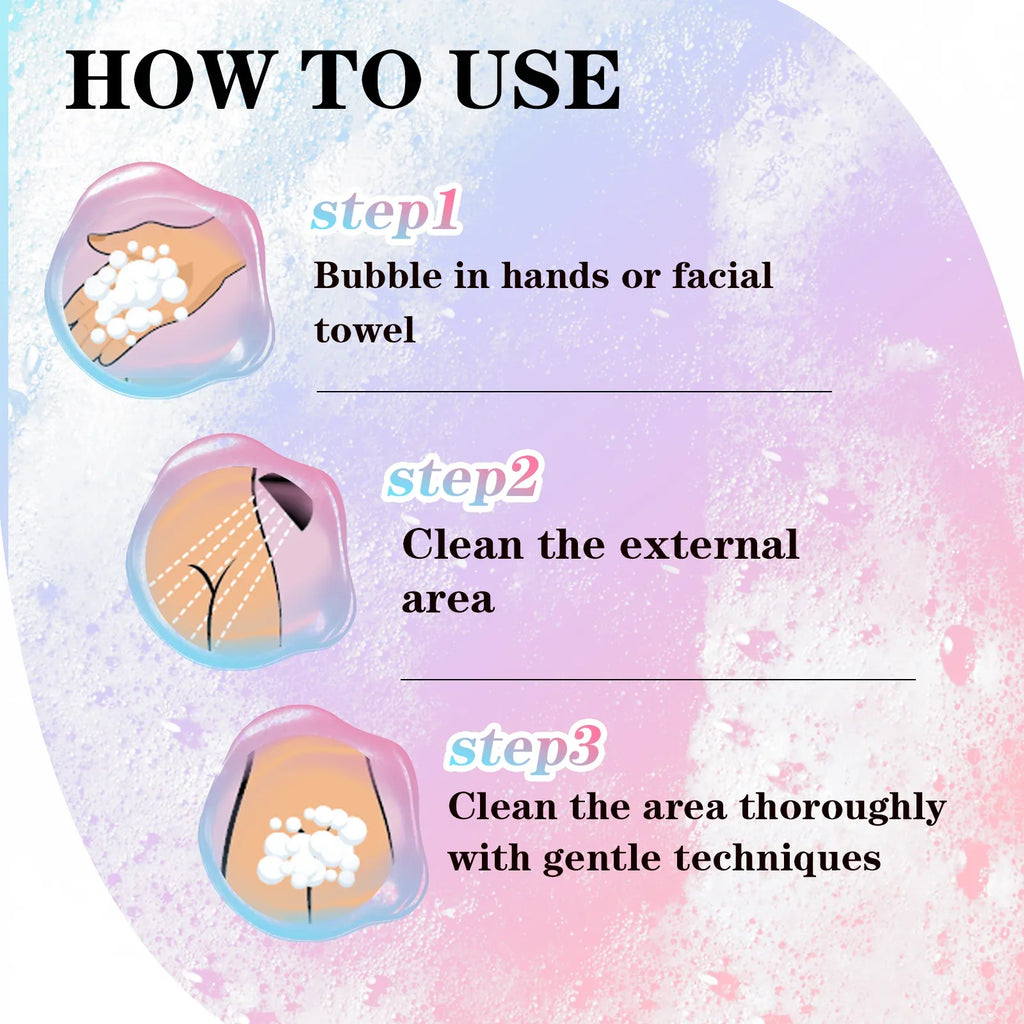 HOW TO USE

step1
Bubble in hands or facial towel

step2
Clean the external area

step3
Clean the area thoroughly with gentle techniques