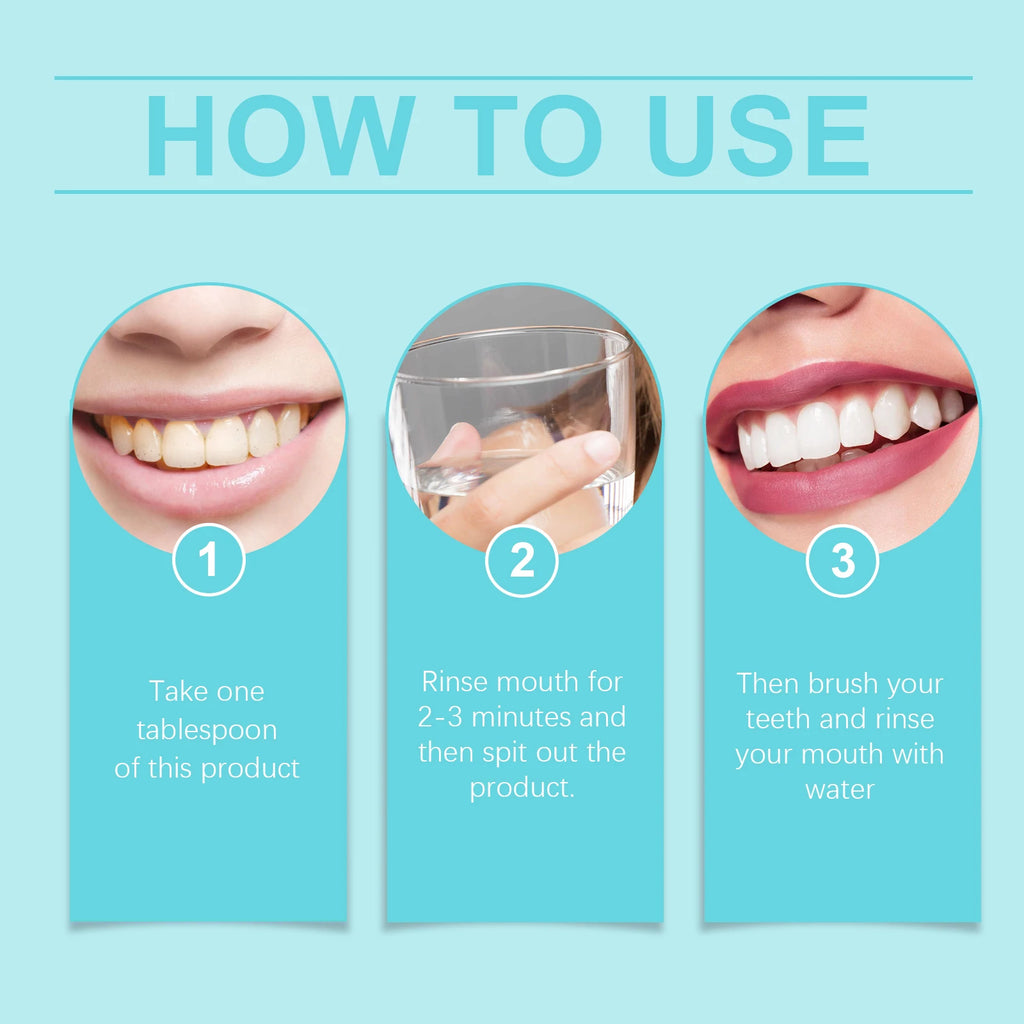 HOW TO USE

1

Take one tablespoon of this product

2

Rinse mouth for 2-3 minutes and then spit out the product.

3

Then brush your teeth and rinse your mouth with water