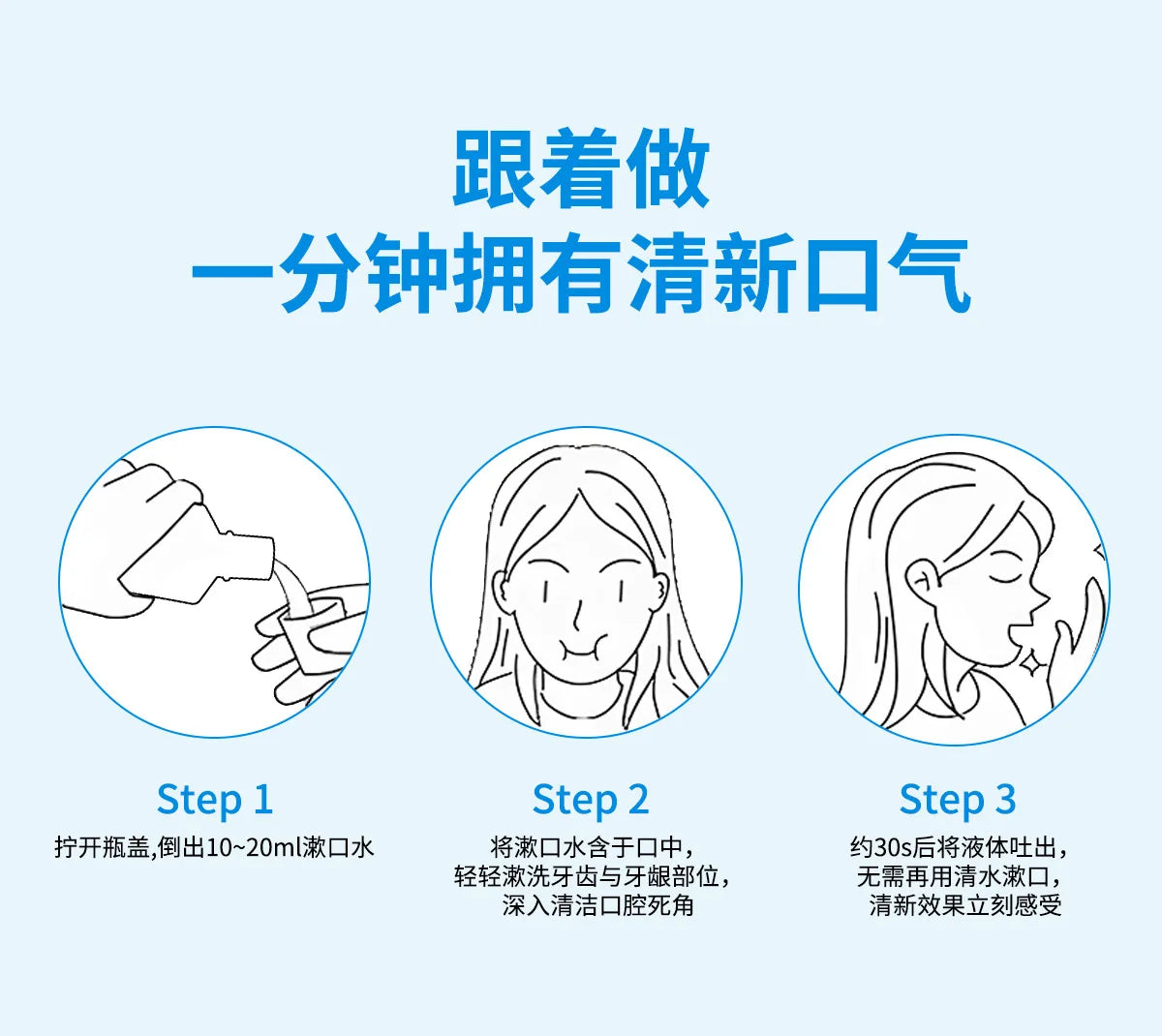 跟着做
一分钟拥有清新口气

Step 1
拧开瓶盖,倒出10~20ml漱口水

Step 2
将漱口水含于口中，
轻轻漱洗牙齿与牙龈部位，
深入清洁口腔死角

Step 3
约30s后将液体吐出，
无需再用清水漱口，
清新效果立刻感受